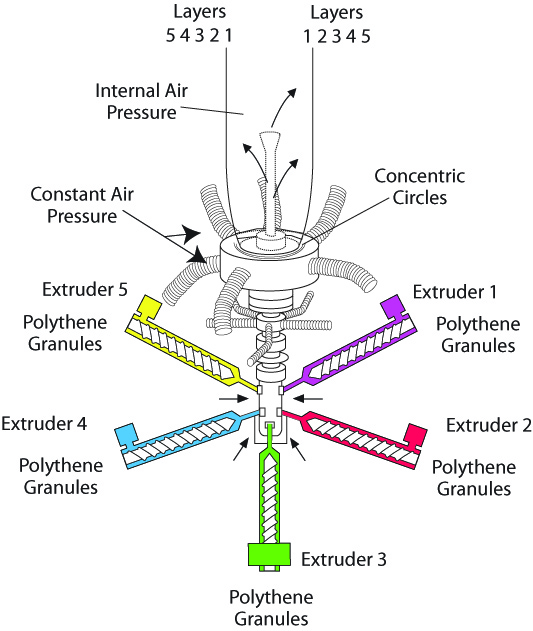 Layers
5 4 3 2 1

Layers
1 2 3 4 5

Internal Air Pressure

Concentric Circles

Constant Air Pressure

Extruder 5

Polythene Granules

Extruder 1

Polythene Granules

Extruder 4

Polythene Granules

Extruder 2

Polythene Granules

Extruder 3

Polythene Granules